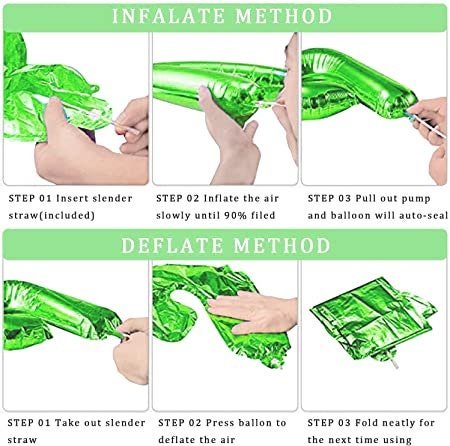 INFALATE METHOD

STEP 01 Insert slender straw(included)

STEP 02 Inflate the air slowly until 90% filed

STEP 03 Pull out pump and balloon will auto-seal

DEFLATE METHOD

STEP 01 Take out slender straw

STEP 02 Press ballon to deflate the air

STEP 03 Fold neatly for the next time using