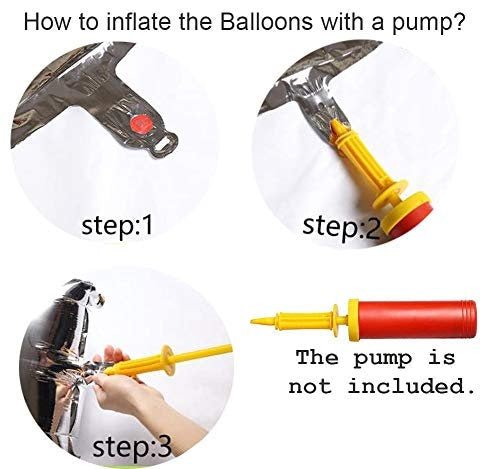 How to inflate the Balloons with a pump?

step:1

step:2

step:3

The pump is not included.