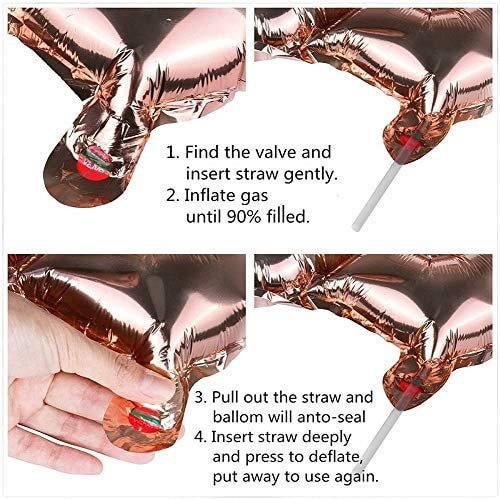 1. Find the valve and insert straw gently.
2. Inflate gas until 90% filled.

3. Pull out the straw and ballom will anto-seal
4. Insert straw deeply and press to deflate, put away to use again.